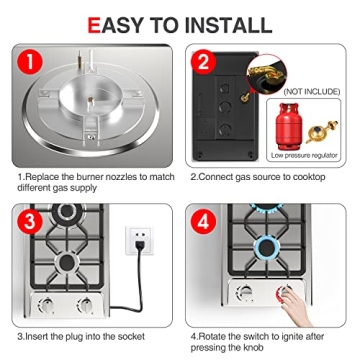 EASY TO INSTALL

1

1.Replace the burner nozzles to match different gas supply

2

(NOT INCLUDE)

Low pressure regulator

2.Connect gas source to cooktop

3

3.Insert the plug into the socket

4

4.Rotate the switch to ignite after pressing the knob