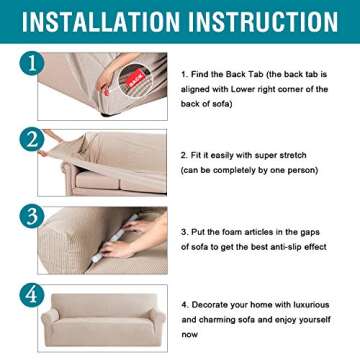 INSTALLATION INSTRUCTION

1

BACK

1. Find the Back Tab (the back tab is aligned with Lower right corner of the back of sofa)

2

2. Fit it easily with super stretch (can be completely by one person)

3

3. Put the foam articles in the gaps of sofa to get the best anti-slip effect

4

4. Decorate your home with luxurious and charming sofa and enjoy yourself now