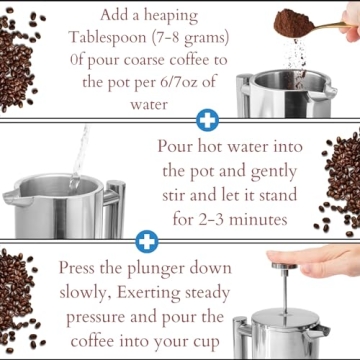 Add a heaping Tablespoon (7-8 grams) 0f pour coarse coffee to the pot per 6/7oz of water

Pour hot water into the pot and gently stir and let it stand for 2-3 minutes

Press the plunger down slowly, Exerting steady pressure and pour the coffee into your cup