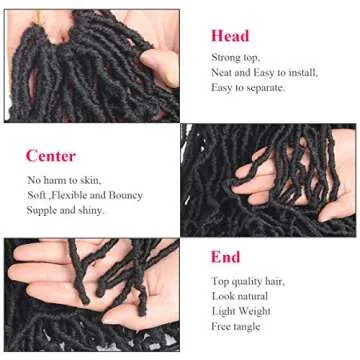 Head

Strong top,
Neat and Easy to install,
Easy to separate.

Center

No harm to skin,
Soft ,Flexible and Bouncy
Supple and shiny.

End

Top quality hair,
Look natural
Light Weight
Free tangle