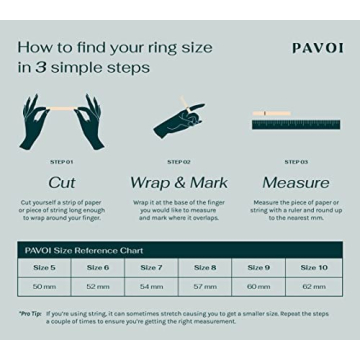 How to find your ring size in 3 simple steps

PAVOI

STEP 01

Cut

Cut yourself a strip of paper or piece of string long enough to wrap around your finger.

STEP 02

Wrap & Mark

Wrap it at the base of the finger you would like to measure and mark where it overlaps.

STEP 03

Measure

Measure the piece of paper or string with a ruler and round up to the nearest mm.

PAVOI Size Reference Chart

| Size 5 | Size 6 | Size 7 | Size 8 | Size 9 | Size 10 |
|---|---|---|---|---|---|
| 50 mm | 52 mm | 54 mm | 57 mm | 60 mm | 62 mm |

*Pro Tip: If you're using string, it can sometimes stretch causing you to get a smaller size. Repeat the steps a couple of times to ensure you're getting the right measurement.