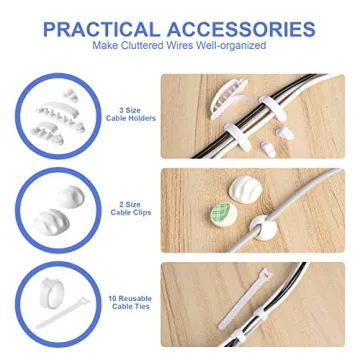 PRACTICAL ACCESSORIES
Make Cluttered Wires Well-organized

3 Size
Cable Holders

2 Size
Cable Clips

10 Reusable
Cable Ties