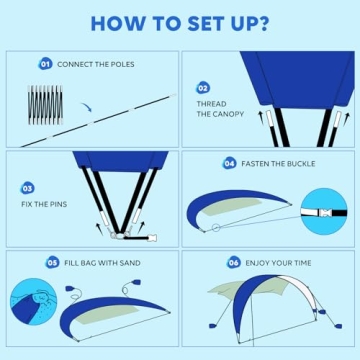 HOW TO SET UP?

01 CONNECT THE POLES

02 THREAD THE CANOPY

03 FIX THE PINS

04 FASTEN THE BUCKLE

05 FILL BAG WITH SAND

06 ENJOY YOUR TIME