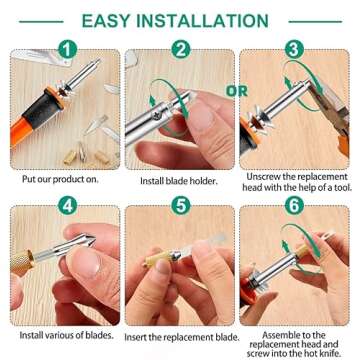 EASY INSTALLATION

1

Put our product on.

2

Install blade holder.

OR

3

Unscrew the replacement head with the help of a tool.

4

Install various of blades.

5

Insert the replacement blade.

6

Assemble to the replacement head and screw into the hot knife.