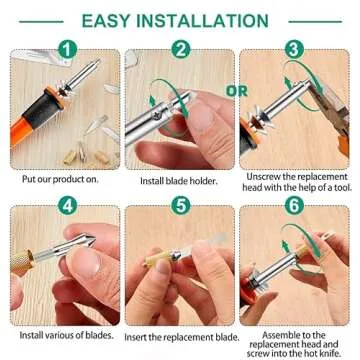 EASY INSTALLATION

1
Put our product on.

2
Install blade holder.

OR

3
Unscrew the replacement head with the help of a tool.

4
Install various of blades.

5
Insert the replacement blade.

6
Assemble to the replacement head and screw into the hot knife.