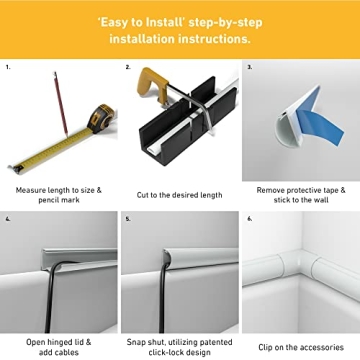 'Easy to Install' step-by-step installation instructions.

1.

Measure length to size & pencil mark

2.

Cut to the desired length

3.

Remove protective tape & stick to the wall

4.

Open hinged lid & add cables

5.

Snap shut, utilizing patented click-lock design

6.

Clip on the accessories