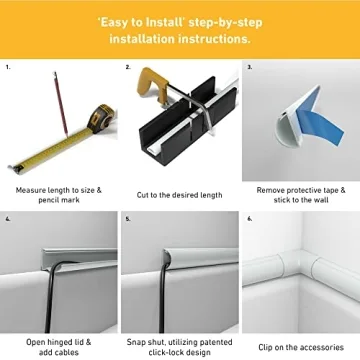 'Easy to Install' step-by-step installation instructions.

1.

Measure length to size & pencil mark

2.

Cut to the desired length

3.

Remove protective tape & stick to the wall

4.

Open hinged lid & add cables

5.

Snap shut, utilizing patented click-lock design

6.

Clip on the accessories