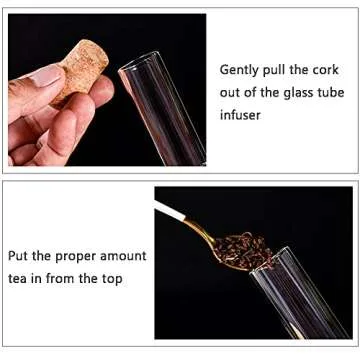 Gently pull the cork out of the glass tube infuser

Put the proper amount tea in from the top