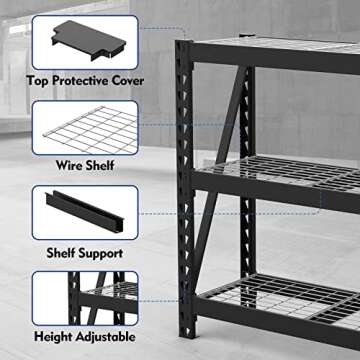 Top Protective Cover

Wire Shelf

Shelf Support

Height Adjustable