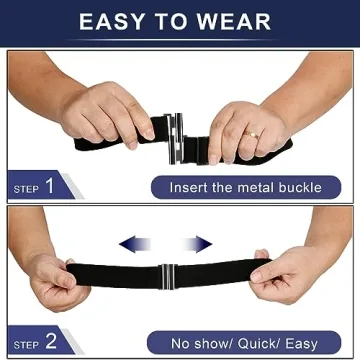 EASY TO WEAR

STEP 1

Insert the metal buckle

STEP 2

No show/ Quick/ Easy