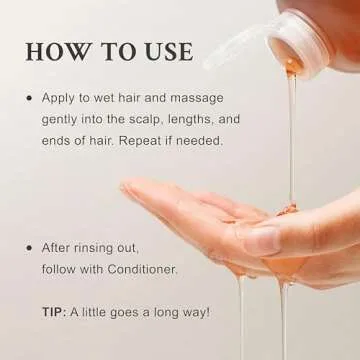 HOW TO USE

• Apply to wet hair and massage gently into the scalp, lengths, and ends of hair. Repeat if needed.

• After rinsing out, follow with Conditioner.

TIP: A little goes a long way!