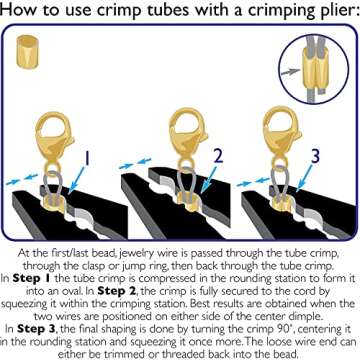 How to use crimp tubes with a crimping plier:

1

2

3

At the first/last bead, jewelry wire is passed through the tube crimp, through the clasp or jump ring, then back through the tube crimp. In **Step 1** the tube crimp is compressed in the rounding station to form it into an oval. In **Step 2**, the crimp is fully secured to the cord by squeezing it within the crimping station. Best results are obtained when the two wires are positioned on either side of the center dimple. In **Step 3**, the final shaping is done by turning the crimp 90°, centering it in the rounding station and squeezing it once more. The loose wire end can either be trimmed or threaded back into the bead.