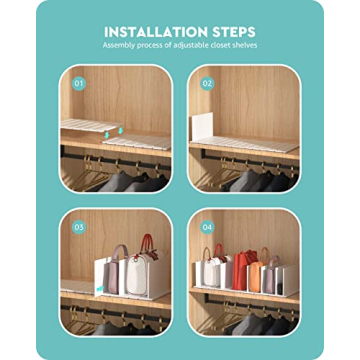 INSTALLATION STEPS
Assembly process of adjustable closet shelves

01

02

03

04