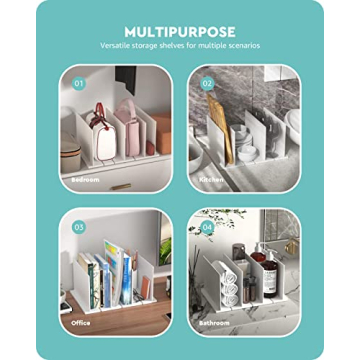 MULTIPURPOSE

Versatile storage shelves for multiple scenarios

01

Bedroom

02

Kitchen

03

Office

04

Bathroom