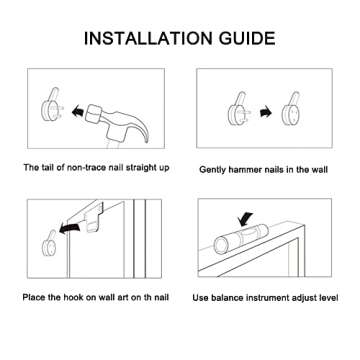 INSTALLATION GUIDE

The tail of non-trace nail straight up

Gently hammer nails in the wall

Place the hook on wall art on th nail

Use balance instrument adjust level