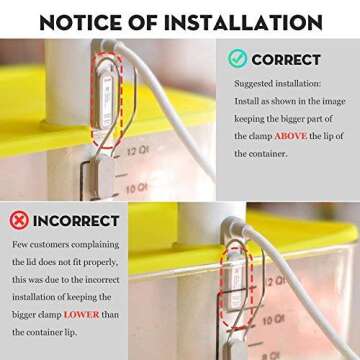 NOTICE OF INSTALLATION

CORRECT

Suggested installation: Install as shown in the image keeping the bigger part of the clamp ABOVE the lip of the container.

12 Qt

10 Qt

INCORRECT

Few customers complaining the lid does not fit properly, this was due to the incorrect installation of keeping the bigger clamp LOWER than the container lip.

12 Qt

10 Qt

8 Qt