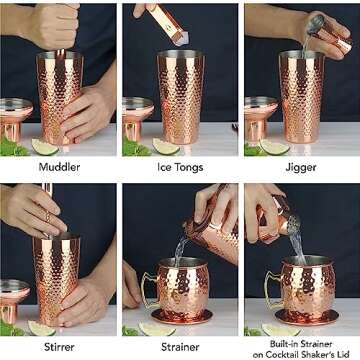 Muddler

Ice Tongs

Jigger

Stirrer

Strainer

Built-in Strainer on Cocktail Shaker's Lid