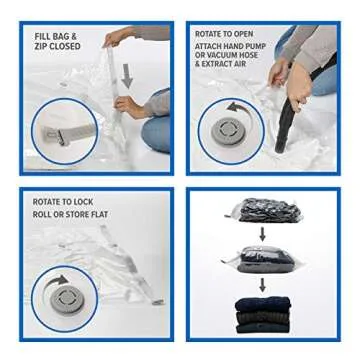 FILL BAG &
ZIP CLOSED

ROTATE TO OPEN
ATTACH HAND PUMP
OR VACUUM HOSE
& EXTRACT AIR

ROTATE TO LOCK
ROLL OR STORE FLAT