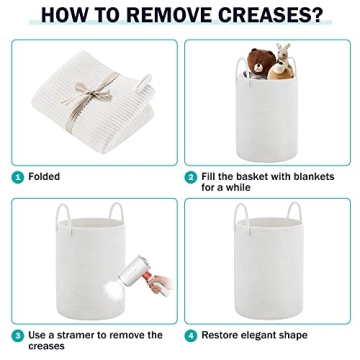 HOW TO REMOVE CREASES?

1 Folded

2 Fill the basket with blankets for a while

3 Use a stramer to remove the creases

4 Restore elegant shape