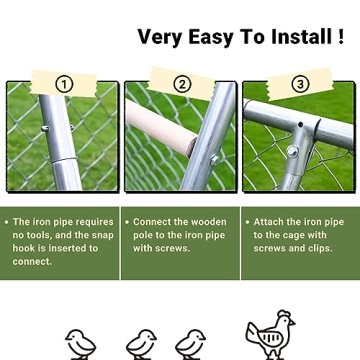 Very Easy To Install !

①

②

③

• The iron pipe requires no tools, and the snap hook is inserted to connect.

• Connect the wooden pole to the iron pipe with screws.

• Attach the iron pipe to the cage with screws and clips.