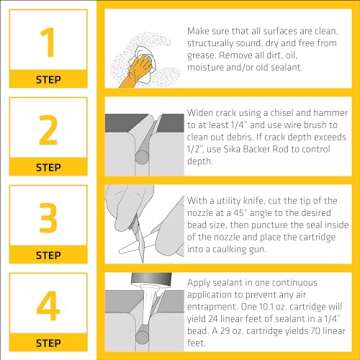 1
STEP

Make sure that all surfaces are clean, structurally sound, dry and free from grease. Remove all dirt, oil, moisture and/or old sealant.

2
STEP

Widen crack using a chisel and hammer to at least 1/4" and use wire brush to clean out debris. If crack depth exceeds 1/2", use Sika Backer Rod to control depth.

3
STEP

With a utility knife, cut the tip of the nozzle at a 45° angle to the desired bead size, then puncture the seal inside of the nozzle and place the cartridge into a caulking gun.

4
STEP

Apply sealant in one continuous application to prevent any air entrapment. One 10.1 oz. cartridge will yield 24 linear feet of sealant in a 1/4" bead. A 29 oz. cartridge yields 70 linear feet.