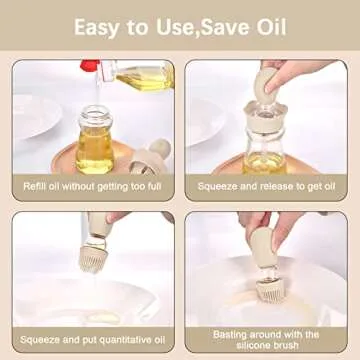 Easy to Use,Save Oil

Refill oil without getting too full

Squeeze and release to get oil

Squeeze and put quantitative oil

Basting around with the silicone brush