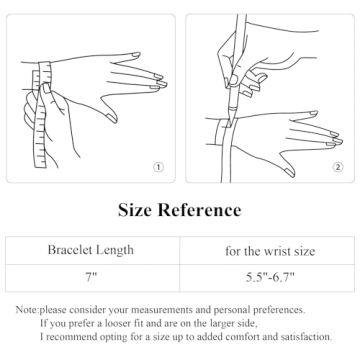 ①

②

Size Reference

| Bracelet Length | for the wrist size |
|---|---|
| 7" | 5.5"-6.7" |

Note:please consider your measurements and personal preferences.
If you prefer a looser fit and are on the larger side,
I recommend opting for a size up to added comfort and satisfaction.