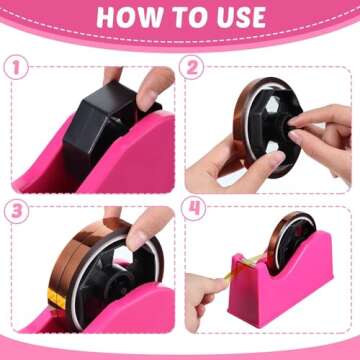 HOW TO USE

1

2

3

4