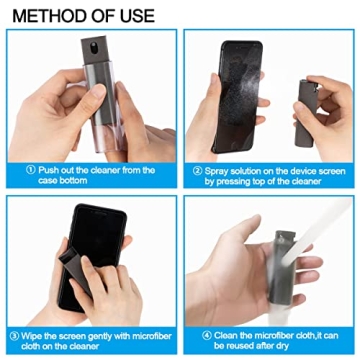 METHOD OF USE

① Push out the cleaner from the case bottom

② Spray solution on the device screen by pressing top of the cleaner

③ Wipe the screen gently with microfiber cloth on the cleaner

④ Clean the microfiber cloth,it can be reused after dry