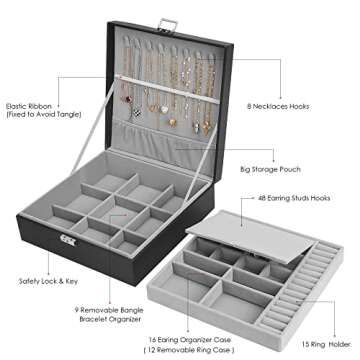 Elastic Ribbon
(Fixed to Avoid Tangle)

8 Necklaces Hooks

Big Storage Pouch

48 Earring Studs Hooks

Safety Lock & Key

9 Removable Bangle
Bracelet Organizer

16 Earing Organizer Case
( 12 Removable Ring Case )

15 Ring Holder