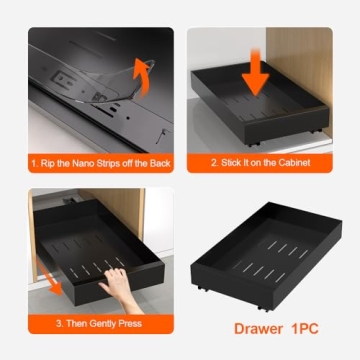 1. Rip the Nano Strips off the Back

2. Stick It on the Cabinet

3. Then Gently Press

Drawer 1PC