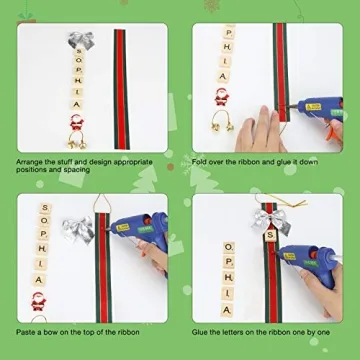 S O P H I A

Arrange the stuff and design appropriate positions and spacing

P H I A

Fold over the ribbon and glue it down

S O P H I A

Paste a bow on the top of the ribbon

S O P H I A

Glue the letters on the ribbon one by one