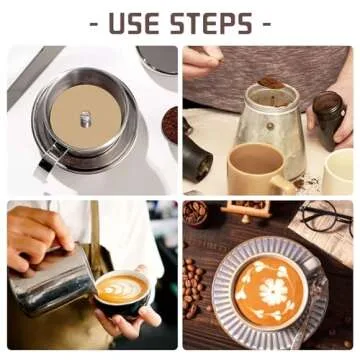 - USE STEPS -