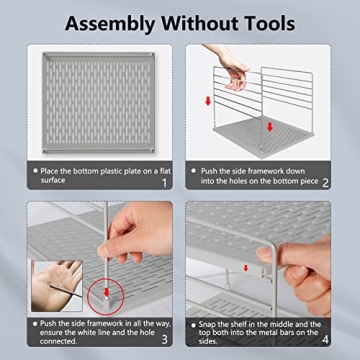 Assembly Without Tools

● Place the bottom plastic plate on a flat surface
1

● Push the side framework down into the holes on the bottom piece
2

● Push the side framework in all the way, ensure the white line and the hole connected.
3

● Snap the shelf in the middle and the top both into the metal bars on the sides.
4