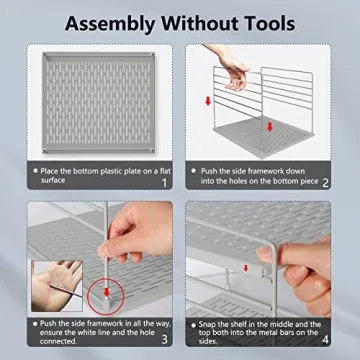 Assembly Without Tools

● Place the bottom plastic plate on a flat surface
1

● Push the side framework down into the holes on the bottom piece
2

● Push the side framework in all the way, ensure the white line and the hole connected.
3

● Snap the shelf in the middle and the top both into the metal bars on the sides.
4