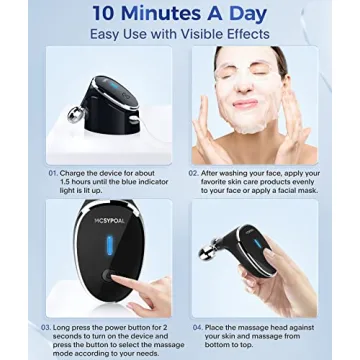 10 Minutes A Day
Easy Use with Visible Effects

01. Charge the device for about 1.5 hours until the blue indicator light is lit up.

02. After washing your face, apply your favorite skin care products evenly to your face or apply a facial mask.

MCSYPOAL

03. Long press the power button for 2 seconds to turn on the device and press the button to select the massage mode according to your needs.

04. Place the massage head against your skin and massage from bottom to top.