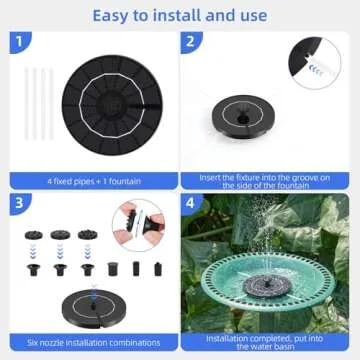 Easy to install and use

1

4 fixed pipes + 1 fountain

2

Insert the fixture into the groove on the side of the fountain

3

Six nozzle installation combinations

4

Installation completed, put into the water basin