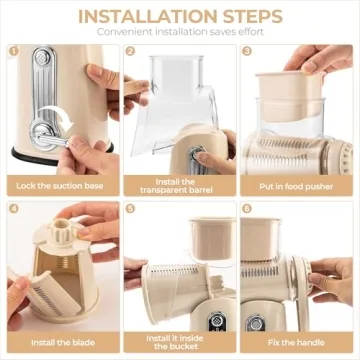 INSTALLATION STEPS
Convenient installation saves effort

1
Lock the suction base

2
Install the transparent barrel

3
Put in food pusher

4
Install the blade

5
Install it inside the bucket

6
Fix the handle