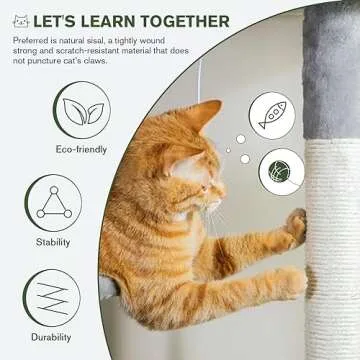 LET'S LEARN TOGETHER

Preferred is natural sisal, a tightly wound strong and scratch-resistant material that does not puncture cat's claws.

Eco-friendly

Stability

Durability