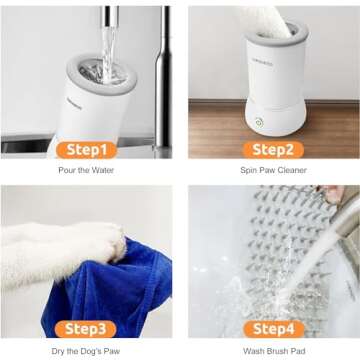 Step1
Pour the Water

Step2
Spin Paw Cleaner

Step3
Dry the Dog's Paw

Step4
Wash Brush Pad