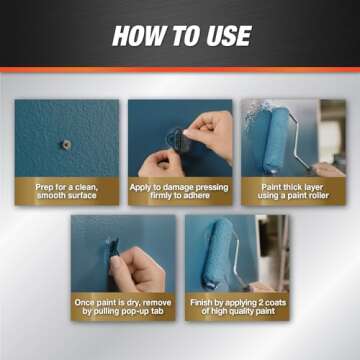 HOW TO USE

Prep for a clean, smooth surface

Apply to damage pressing firmly to adhere

Paint thick layer using a paint roller

Once paint is dry, remove by pulling pop-up tab

Finish by applying 2 coats of high quality paint