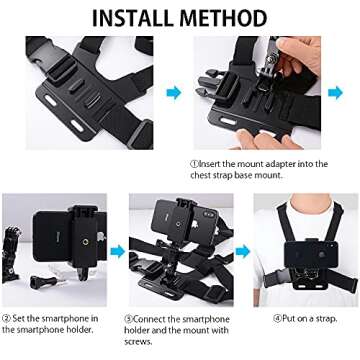 INSTALL METHOD

①Insert the mount adapter into the chest strap base mount.

② Set the smartphone in the smartphone holder.

③Connect the smartphone holder and the mount with screws.

④Put on a strap.