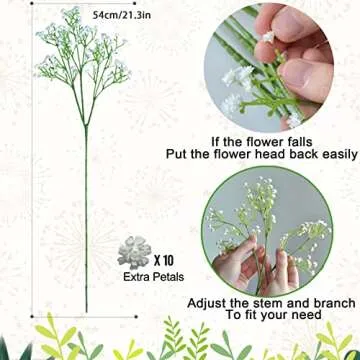 54cm/21.3in

If the flower falls
Put the flower head back easily

X 10
Extra Petals

Adjust the stem and branch
To fit your need