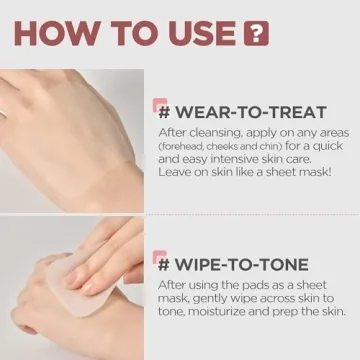 HOW TO USE ?

# WEAR-TO-TREAT
After cleansing, apply on any areas (forehead, cheeks and chin) for a quick and easy intensive skin care. Leave on skin like a sheet mask!

# WIPE-TO-TONE
After using the pads as a sheet mask, gently wipe across skin to tone, moisturize and prep the skin.