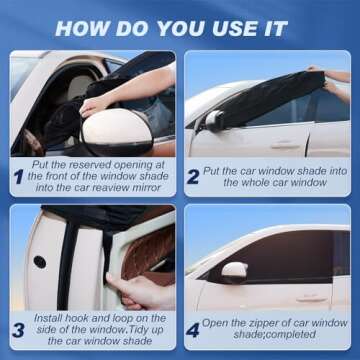 HOW DO YOU USE IT

1 Put the reserved opening at the front of the window shade into the car reaview mirror

2 Put the car window shade into the whole car window

3 Install hook and loop on the side of the window.Tidy up the car window shade

4 Open the zipper of car window shade;completed