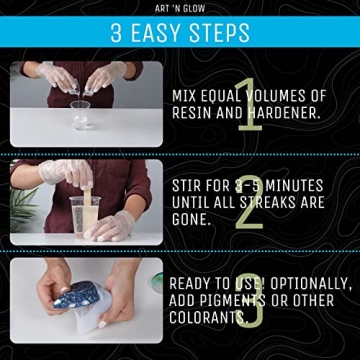 ART 'N GLOW

3 EASY STEPS

1
MIX EQUAL VOLUMES OF RESIN AND HARDENER.

2
STIR FOR 3-5 MINUTES UNTIL ALL STREAKS ARE GONE.

3
READY TO USE! OPTIONALLY, ADD PIGMENTS OR OTHER COLORANTS.