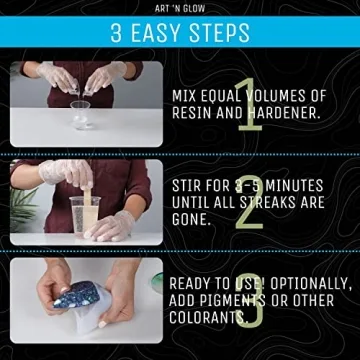 ART 'N GLOW

3 EASY STEPS

1

MIX EQUAL VOLUMES OF RESIN AND HARDENER.

2

STIR FOR 3-5 MINUTES UNTIL ALL STREAKS ARE GONE.

3

READY TO USE! OPTIONALLY, ADD PIGMENTS OR OTHER COLORANTS.