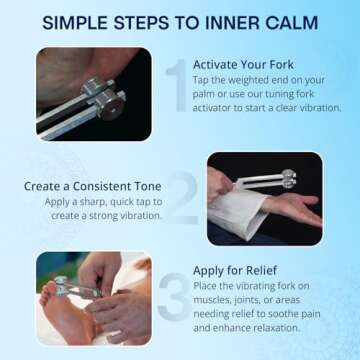 SIMPLE STEPS TO INNER CALM

1

Activate Your Fork

Tap the weighted end on your palm or use our tuning fork activator to start a clear vibration.

2

Create a Consistent Tone

Apply a sharp, quick tap to create a strong vibration.

3

Apply for Relief

Place the vibrating fork on muscles, joints, or areas needing relief to soothe pain and enhance relaxation.