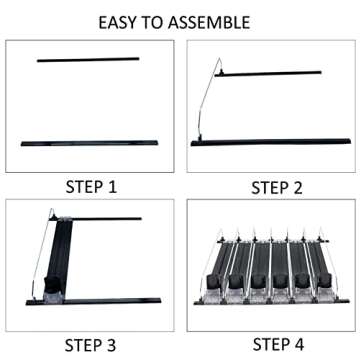 EASY TO ASSEMBLE

STEP 1

STEP 2

STEP 3

STEP 4