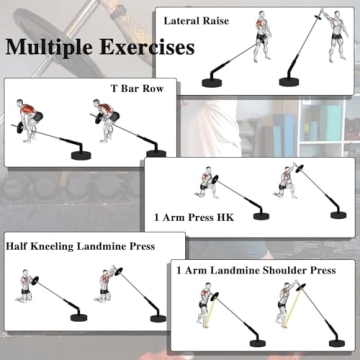 Multiple Exercises

Lateral Raise

T Bar Row

1 Arm Press HK

Half Kneeling Landmine Press

1 Arm Landmine Shoulder Press